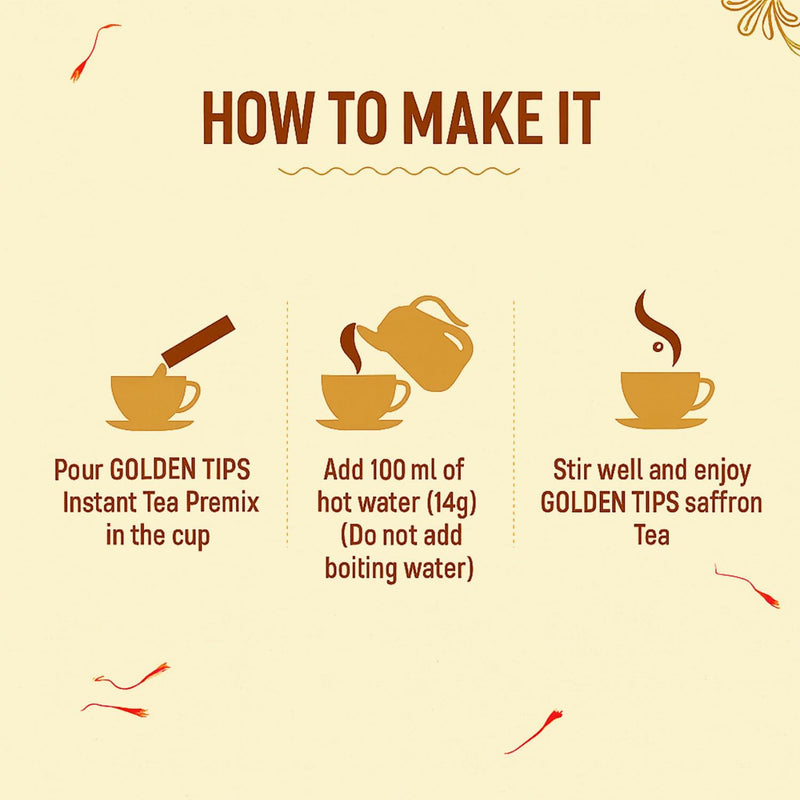 HOW TO MAKE IT

Pour GOLDEN TIPS Instant Tea Premix in the cup

Add 100 ml of hot water (14g) (Do not add boiting water)

Stir well and enjoy GOLDEN TIPS saffron Tea