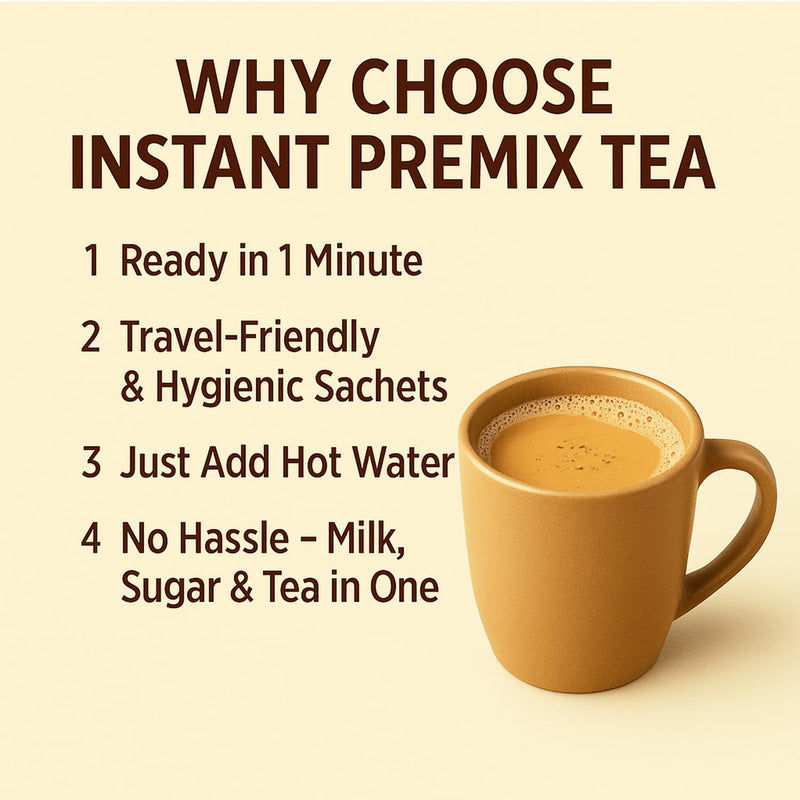 WHY CHOOSE INSTANT PREMIX TEA

1 Ready in 1 Minute

2 Travel-Friendly & Hygienic Sachets

3 Just Add Hot Water

4 No Hassle – Milk, Sugar & Tea in One