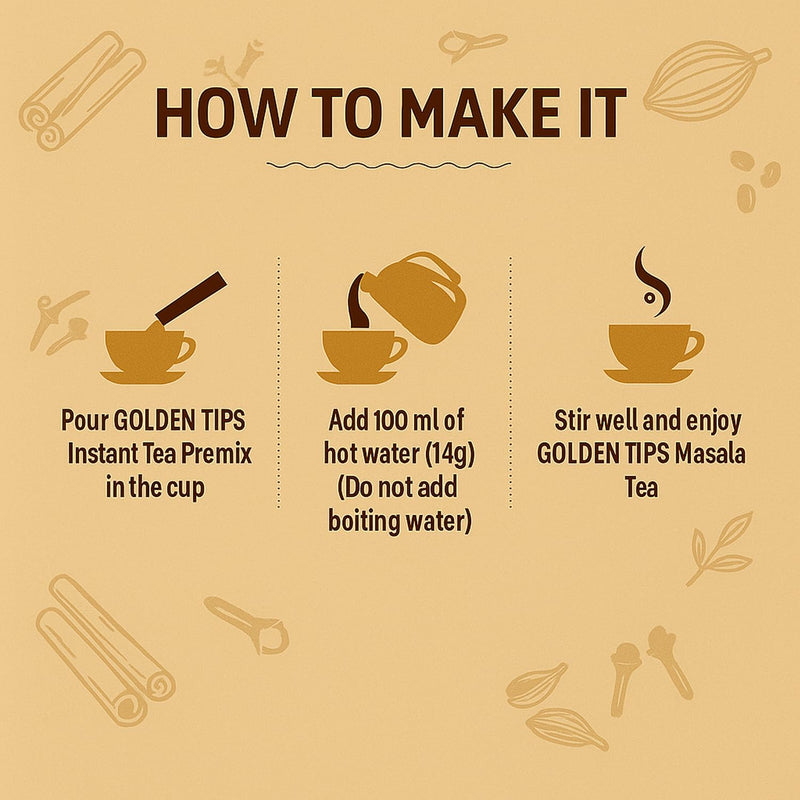 HOW TO MAKE IT

Pour GOLDEN TIPS Instant Tea Premix in the cup

Add 100 ml of hot water (14g) (Do not add boiting water)

Stir well and enjoy GOLDEN TIPS Masala Tea